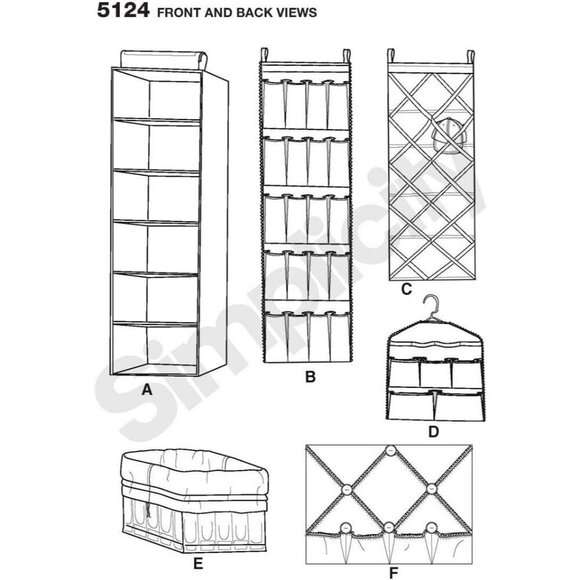 5124 FRONT AND BACK VIEWS

Simplicity

A

B

C

D

E

F